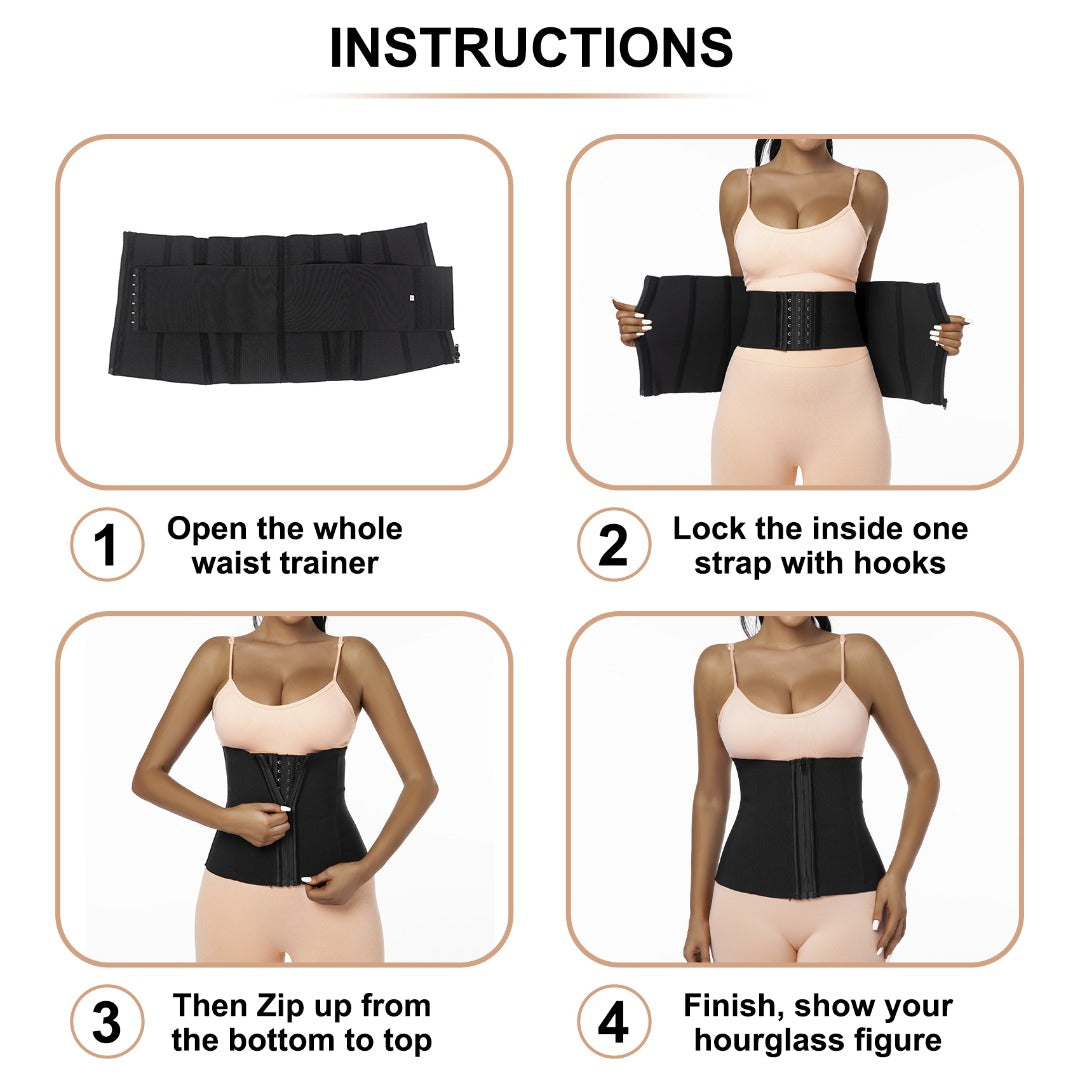 INSTRUCTIONS

1 Open the whole waist trainer

2 Lock the inside one strap with hooks

3 Then Zip up from the bottom to top

4 Finish, show your hourglass figure