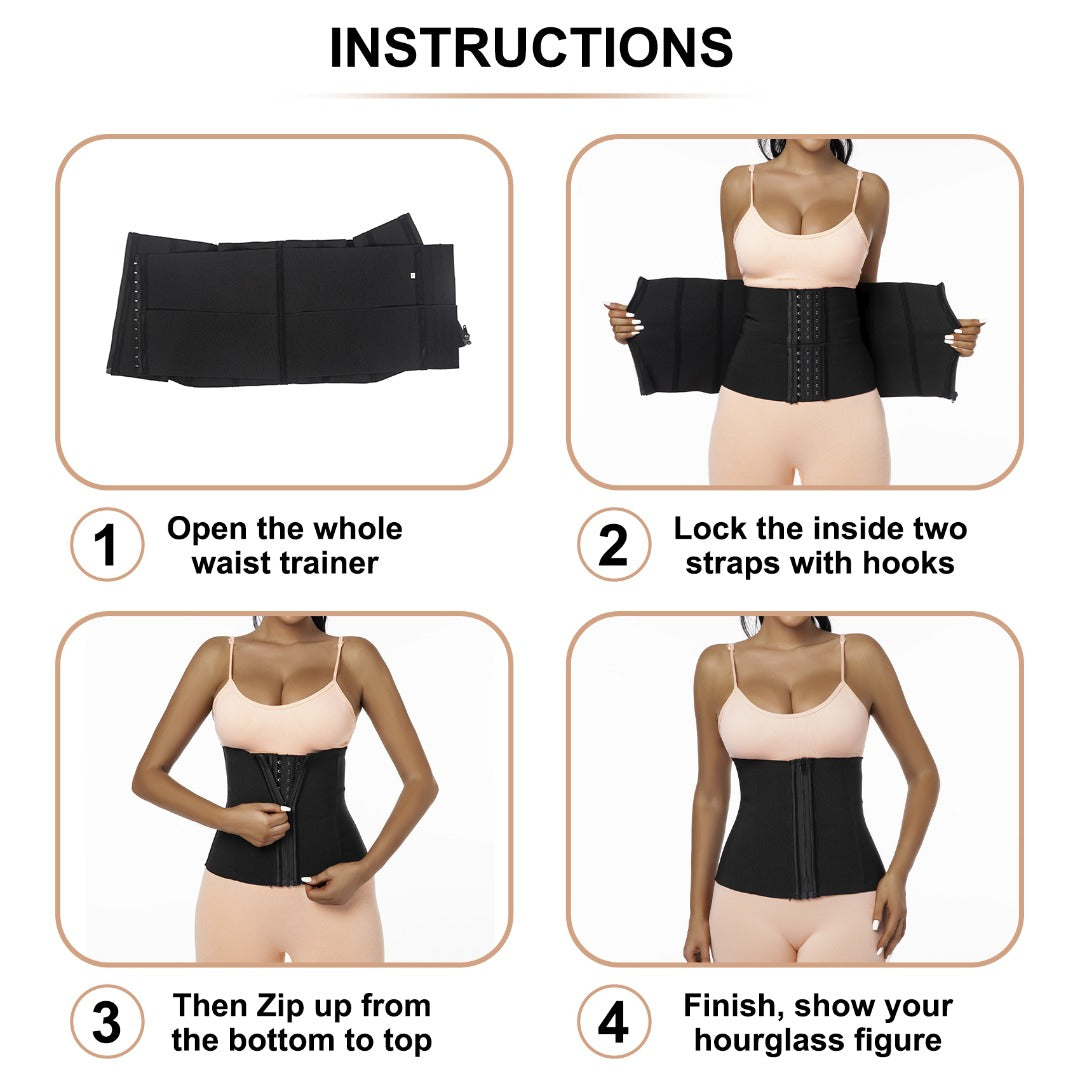 INSTRUCTIONS

1 Open the whole waist trainer

2 Lock the inside two straps with hooks

3 Then Zip up from the bottom to top

4 Finish, show your hourglass figure